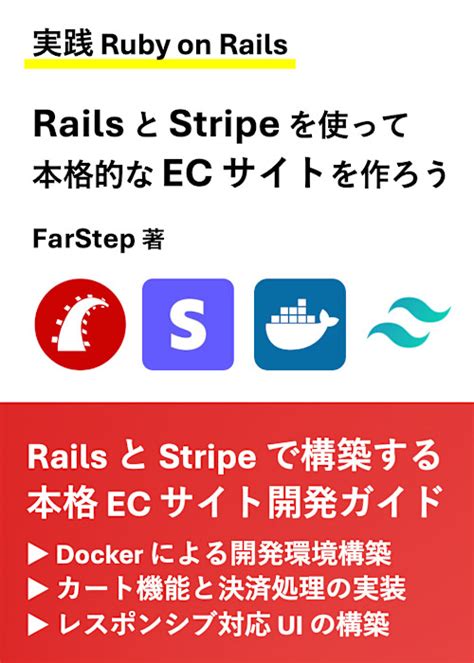 実践Ruby on Rails

RailsとStripeを使って
本格的なECサイトを作ろう

FarStep著

S

RailsとStripeで構築する
本格ECサイト開発ガイド

▶ Dockerによる開発環境構築
▶ カート機能と決済処理の実装
▶ レスポンシブ対応UIの構築