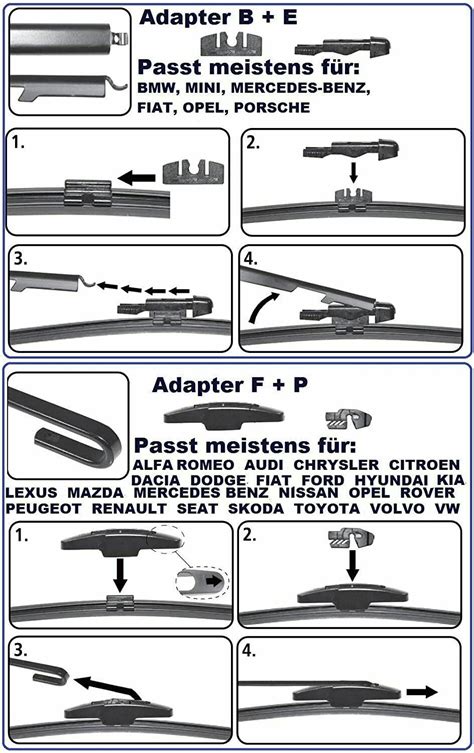 Adapter B + E

Passt meistens für:
BMW, MINI, MERCEDES-BENZ, FIAT, OPEL, PORSCHE

1.

2.

3.

4.

Adapter F + P

Passt meistens für:
ALFA ROMEO AUDI CHRYSLER CITROEN DACIA DODGE FIAT FORD HYUNDAI KIA LEXUS MAZDA MERCEDES BENZ NISSAN OPEL ROVER PEUGEOT RENAULT SEAT SKODA TOYOTA VOLVO VW

1.

2.

3.

4.