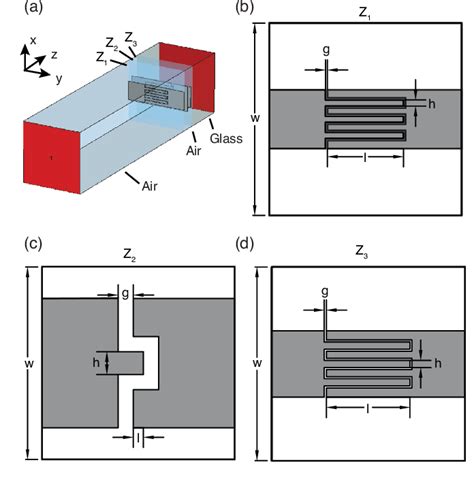 (a)

x
z
y
$Z_1$
$Z_2$
$Z_3$
Glass
Air
Air

(b)

$Z_1$
g
h
w
l

(c)

$Z_2$
g
h
w
l

(d)

$Z_3$
g
h
w
l