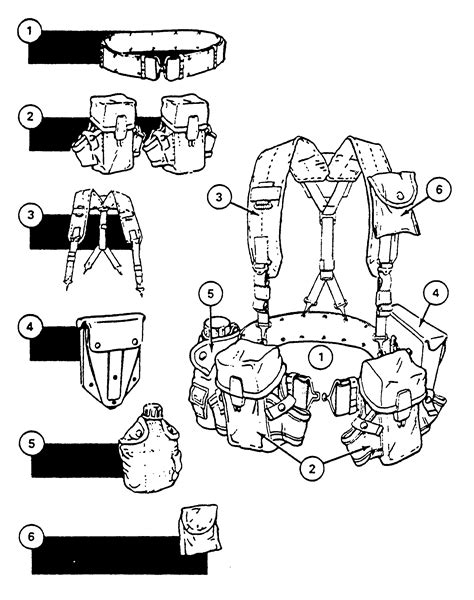 1
2
3
4
5
6
3
6
5
4
1
2