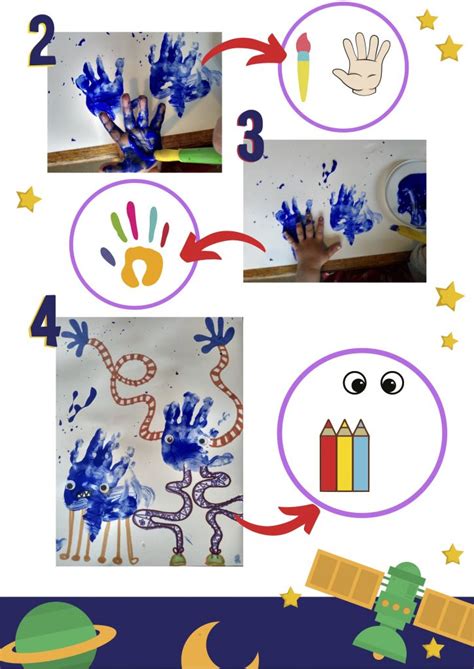 2

3

4