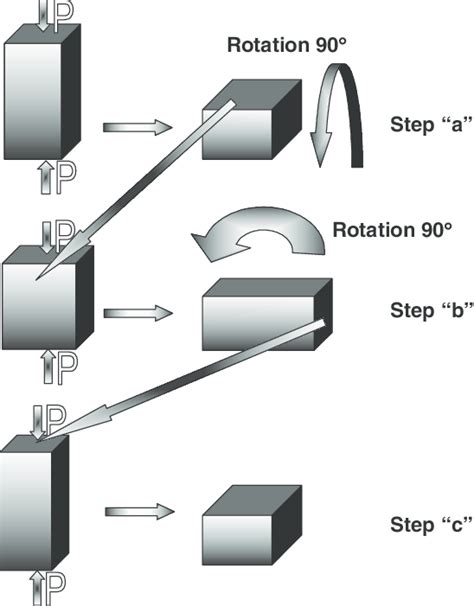 P

Rotation 90°

Step “a”

P

P

Rotation 90°

Step “b”

P

P

Step “c”

P