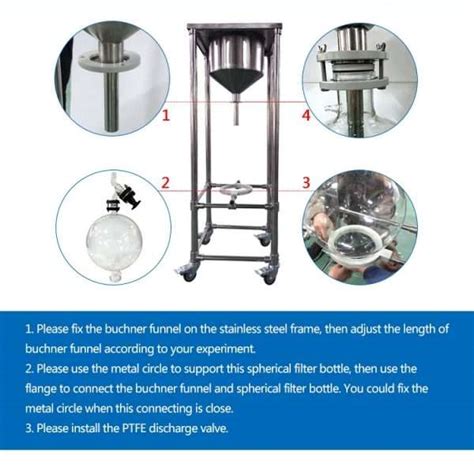 1

4

2

3

1. Please fix the buchner funnel on the stainless steel frame, then adjust the length of buchner funnel according to your experiment.
2. Please use the metal circle to support this spherical filter bottle, then use the flange to connect the buchner funnel and spherical filter bottle. You could fix the metal circle when this connecting is close.
3. Please install the PTFE discharge valve.