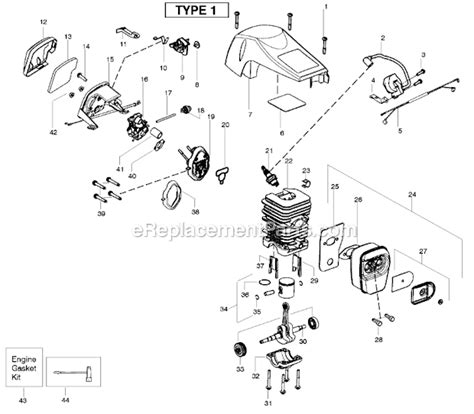 TYPE 1

1
2
3
4
5
6
7
8
9
10
11
12
13
14
15
16
17
18
19
20
21
22
23
24
25
26
27
28
29
30
31
32
33
34
35
36
37
38
39
40
41
42

eReplacementParts.com

Engine Gasket Kit

43
44