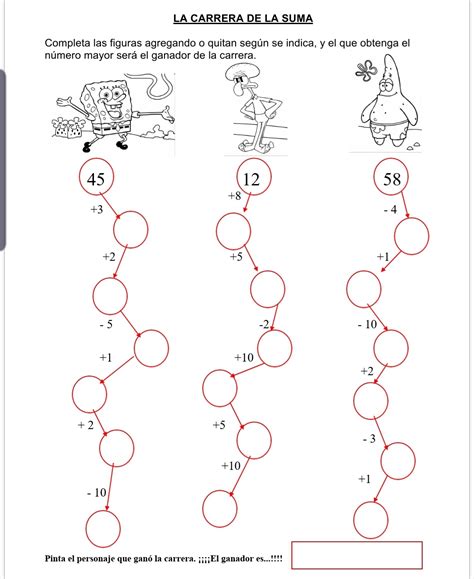 LA CARRERA DE LA SUMA

Completa las figuras agregando o quitan según se indica, y el que obtenga el número mayor será el ganador de la carrera.

45

+3

+2

- 5

+1

+ 2

- 10

12

+8

+5

-2

+10

+5

+10

58

- 4

+1

- 10

+2

- 3

+1

Pinta el personaje que ganó la carrera. ¡¡¡¡El ganador es...!!!!