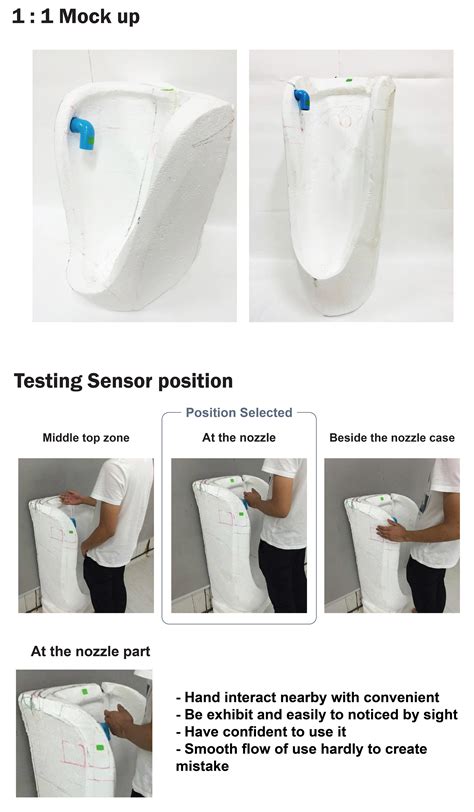 1 : 1 Mock up

Testing Sensor position

Position Selected

Middle top zone

At the nozzle

Beside the nozzle case

At the nozzle part

- Hand interact nearby with convenient
- Be exhibit and easily to noticed by sight
- Have confident to use it
- Smooth flow of use hardly to create mistake