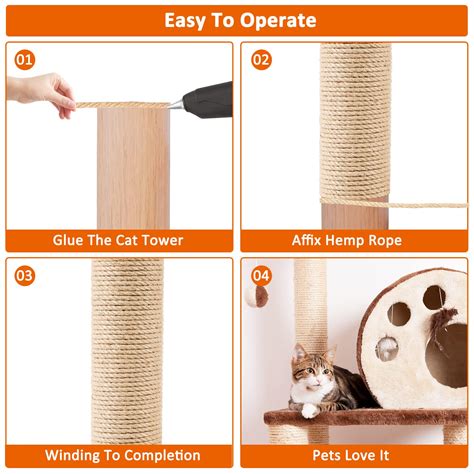 Easy To Operate

01

Glue The Cat Tower

02

Affix Hemp Rope

03

Winding To Completion

04

Pets Love It