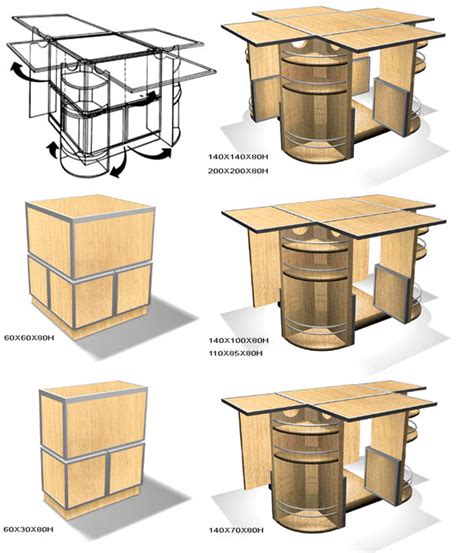 140X140X80H
200X200X80H

60X60X80H

140X100X80H
110X85X80H

60X30X80H

140X70X80H