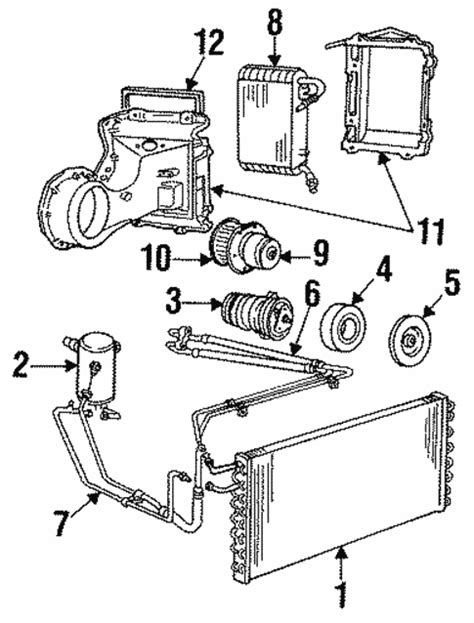 12
8
11
10
9
4
5
3
6
2
7
1