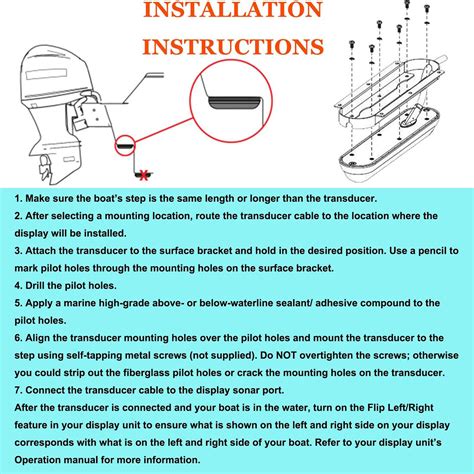 INSTALLATION INSTRUCTIONS

1. Make sure the boat's step is the same length or longer than the transducer.
2. After selecting a mounting location, route the transducer cable to the location where the display will be installed.
3. Attach the transducer to the surface bracket and hold in the desired position. Use a pencil to mark pilot holes through the mounting holes on the surface bracket.
4. Drill the pilot holes.
5. Apply a marine high-grade above- or below-waterline sealant/ adhesive compound to the pilot holes.
6. Align the transducer mounting holes over the pilot holes and mount the transducer to the step using self-tapping metal screws (not supplied). Do NOT overtighten the screws; otherwise you could strip out the fiberglass pilot holes or crack the mounting holes on the transducer.
7. Connect the transducer cable to the display sonar port.
After the transducer is connected and your boat is in the water, turn on the Flip Left/Right feature in your display unit to ensure what is shown on the left and right side on your display corresponds with what is on the left and right side of your boat. Refer to your display unit's Operation manual for more information.