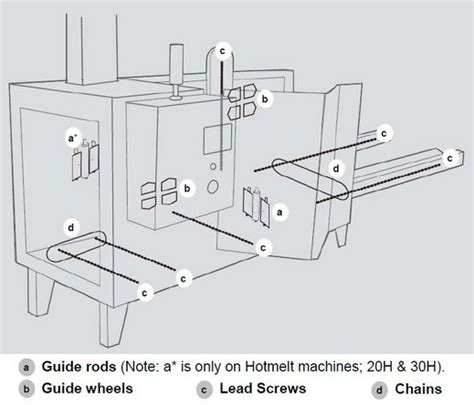 c
b
a*
c
c
d
b
a
d
c
c
c

a Guide rods (Note: a* is only on Hotmelt machines; 20H & 30H).
b Guide wheels c Lead Screws d Chains