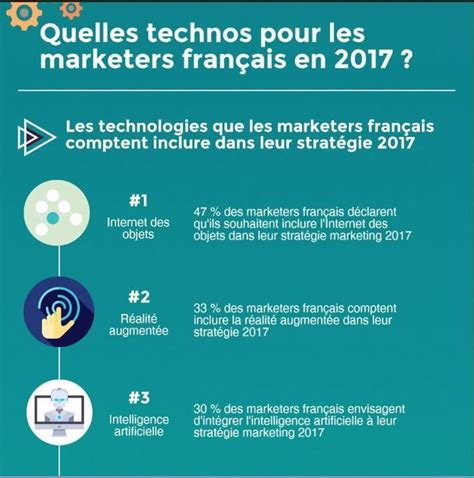 Quelles technos pour les marketers français en 2017 ?

Les technologies que les marketers français comptent inclure dans leur stratégie 2017

#1
Internet des objets

47 % des marketers français déclarent qu'ils souhaitent inclure l'Internet des objets dans leur stratégie marketing 2017

#2
Réalité augmentée

33 % des marketers français comptent inclure la réalité augmentée dans leur stratégie 2017

#3
Intelligence artificielle

30 % des marketers français envisagent d'intégrer l'intelligence artificielle à leur stratégie marketing 2017