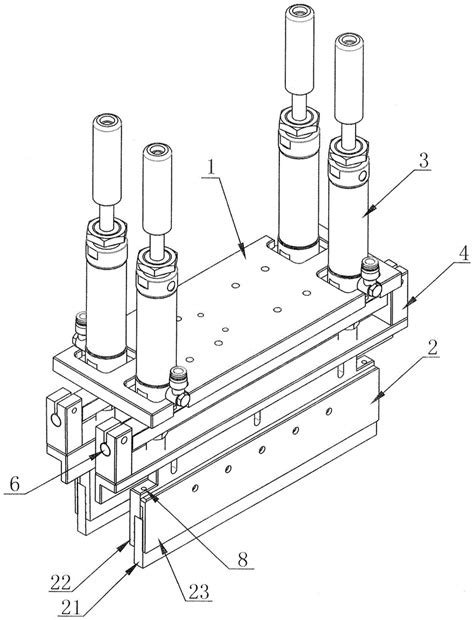 1
3
4
2
6
8
22
23
21