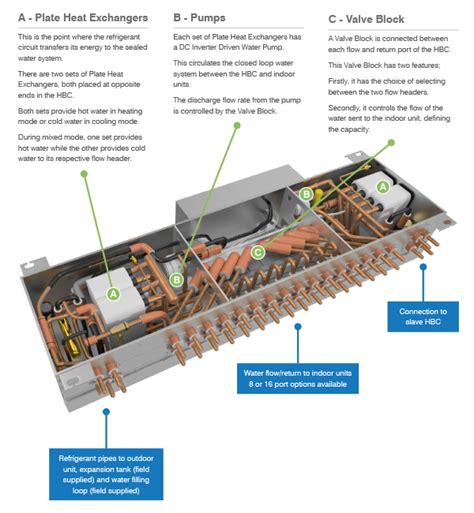 A - Plate Heat Exchangers

This is the point where the refrigerant circuit transfers its energy to the sealed water system.

There are two sets of Plate Heat Exchangers, both placed at opposite ends in the HBC.

Both sets provide hot water in heating mode or cold water in cooling mode.

During mixed mode, one set provides hot water while the other provides cold water to its respective flow header.

B - Pumps

Each set of Plate Heat Exchangers has a DC Inverter Driven Water Pump.

This circulates the closed loop water system between the HBC and indoor units.

The discharge flow rate from the pump is controlled by the Valve Block.

C - Valve Block

A Valve Block is connected between each flow and return port of the HBC.

This Valve Block has two features;

Firstly, it has the choice of selecting between the two flow headers.

Secondly, it controls the flow of the water sent to the indoor unit, defining the capacity.

A

B

C

B

A

Connection to slave HBC

Water flow/return to indoor units 8 or 16 port options available

Refrigerant pipes to outdoor unit, expansion tank (field supplied) and water filling loop (field supplied)