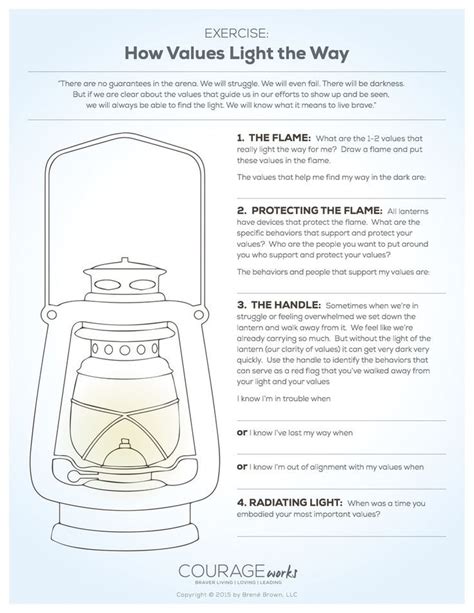 EXERCISE:
How Values Light the Way

"There are no guarantees in the arena. We will struggle. We will even fail. There will be darkness. But if we are clear about the values that guide us in our efforts to show up and be seen, we will always be able to find the light. We will know what it means to live brave."

1. THE FLAME: What are the 1-2 values that really light the way for me? Draw a flame and put these values in the flame.

The values that help me find my way in the dark are:

2. PROTECTING THE FLAME: All lanterns have devices that protect the flame. What are the specific behaviors that support and protect your values? Who are the people you want to put around you who support and protect your values?

The behaviors and people that support my values are:

3. THE HANDLE: Sometimes when we're in struggle or feeling overwhelmed we set down the lantern and walk away from it. We feel like we're already carrying so much. But without the light of the lantern (our clarity of values) it can get very dark very quickly. Use the handle to identify the behaviors that can serve as a red flag that you've walked away from your light and your values

I know I'm in trouble when

or I know I've lost my way when

or I know I'm out of alignment with my values when

4. RADIATING LIGHT: When was a time you embodied your most important values?

COURAGE works
BRAVER LIVING | LOVING | LEADING

Copyright © 2015 by Brené Brown, LLC