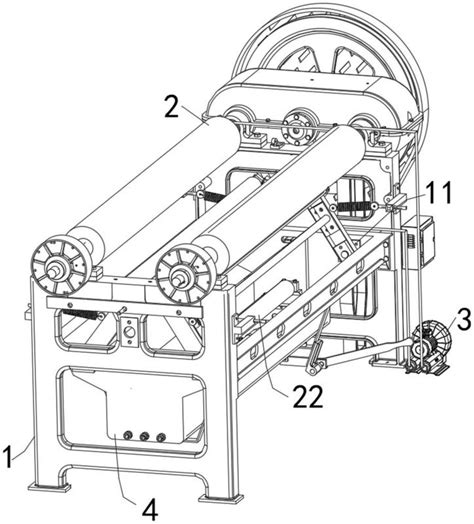 2
11
3
22
1
4