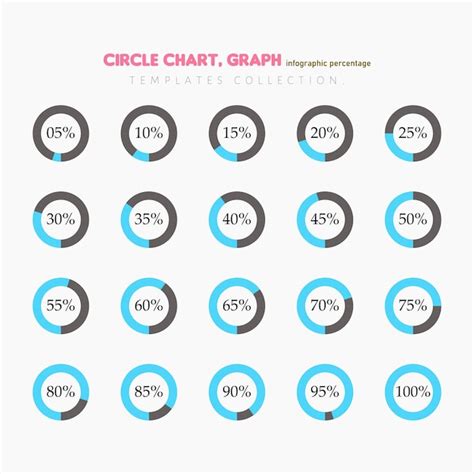 CIRCLE CHART, GRAPH infographic percentage
TEMPLATES COLLECTION.

05% 10% 15% 20% 25%

30% 35% 40% 45% 50%

55% 60% 65% 70% 75%

80% 85% 90% 95% 100%