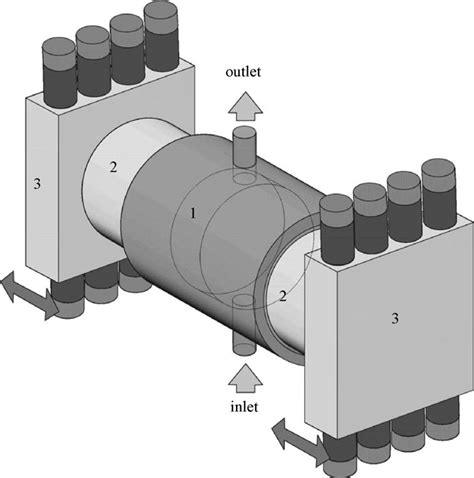 outlet

3

2

1

2

3

inlet