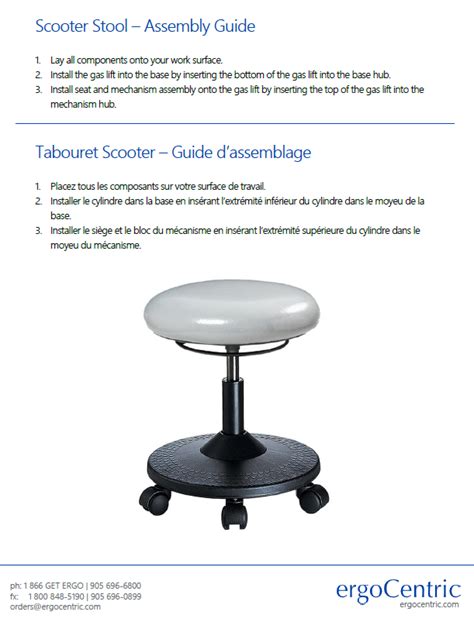 Scooter Stool – Assembly Guide

1. Lay all components onto your work surface.
2. Install the gas lift into the base by inserting the bottom of the gas lift into the base hub.
3. Install seat and mechanism assembly onto the gas lift by inserting the top of the gas lift into the mechanism hub.

Tabouret Scooter – Guide d'assemblage

1. Placez tous les composants sur votre surface de travail.
2. Installer le cylindre dans la base en insérant l'extrémité inférieur du cylindre dans le moyeu de la base.
3. Installer le siège et le bloc du mécanisme en insérant l'extrémité supérieure du cylindre dans le moyeu du mécanisme.

ph: 1 866 GET ERGO | 905 696-6800
fx: 1 800 848-5190 | 905 696-0899
orders@ergocentric.com

ergoCentric
ergocentric.com