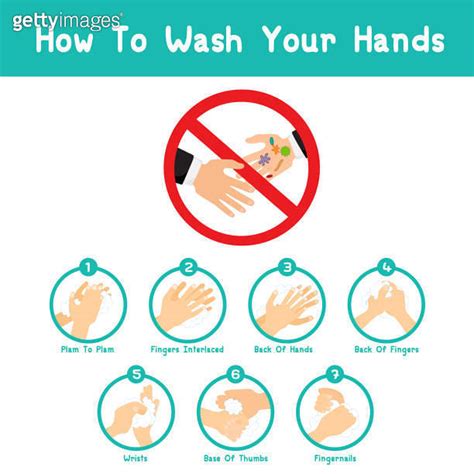 gettyimages

How To Wash Your Hands

1
Plam To Plam

2
Fingers Interlaced

3
Back Of Hands

4
Back Of Fingers

5
Wrists

6
Base Of Thumbs

7
Fingernails