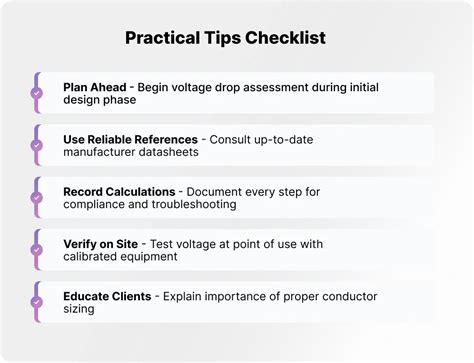 Practical Tips Checklist

Plan Ahead - Begin voltage drop assessment during initial design phase

Use Reliable References - Consult up-to-date manufacturer datasheets

Record Calculations - Document every step for compliance and troubleshooting

Verify on Site - Test voltage at point of use with calibrated equipment

Educate Clients - Explain importance of proper conductor sizing