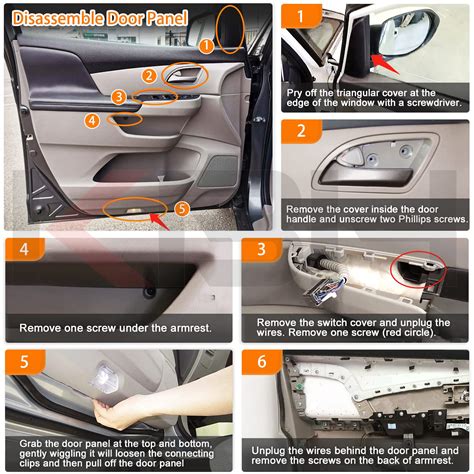 Disassemble Door Panel

1

2

3

4

5

1

Pry off the triangular cover at the edge of the window with a screwdriver.

2

Remove the cover inside the door handle and unscrew two Phillips screws.

4

Remove one screw under the armrest.

3

Remove the switch cover and unplug the wires. Remove one screw (red circle).

5

Grab the door panel at the top and bottom, gently wiggling it will loosen the connecting clips and then pull off the door panel

6

Unplug the wires behind the door panel and remove the screws on the back of armrest.