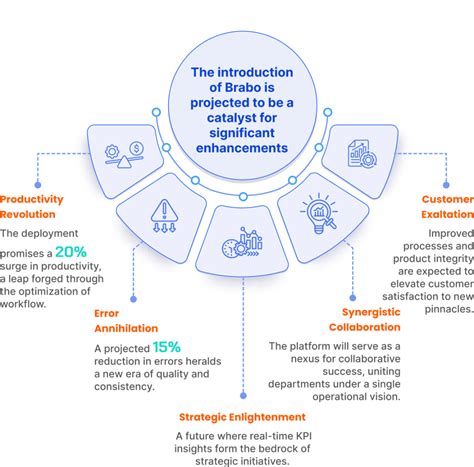 The introduction of Brabo is projected to be a catalyst for significant enhancements

Productivity Revolution

The deployment promises a 20% surge in productivity, a leap forged through the optimization of workflow.

Error Annihilation

A projected 15% reduction in errors heralds a new era of quality and consistency.

Strategic Enlightenment

A future where real-time KPI insights form the bedrock of strategic initiatives.

Synergistic Collaboration

The platform will serve as a nexus for collaborative success, uniting departments under a single operational vision.

Customer Exaltation

Improved processes and product integrity are expected to elevate customer satisfaction to new pinnacles.