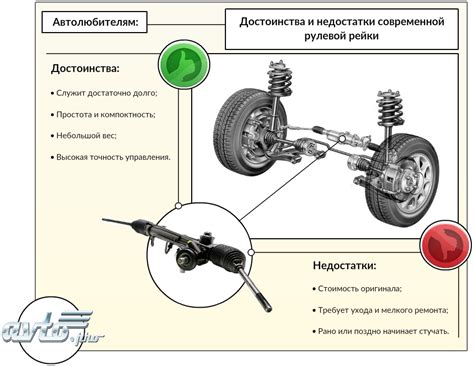 Автолюбителям:

Достоинства и недостатки современной рулевой рейки

Достоинства:

• Служит достаточно долго;

• Простота и компоктность;

• Небольшой вес;

• Высокая точность управления.

Недостатки:

• Стоимость оригинала;

• Требует ухода и мелкого ремонта;

• Рано или поздно начинает стучать.

avto.pro