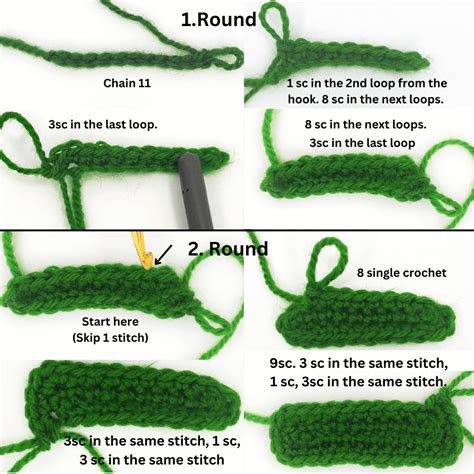 1.Round

Chain 11

1 sc in the 2nd loop from the hook. 8 sc in the next loops.

3sc in the last loop.

8 sc in the next loops.
3sc in the last loop

2. Round

Start here
(Skip 1 stitch)

8 single crochet

9sc. 3 sc in the same stitch, 1 sc, 3sc in the same stitch.

3sc in the same stitch, 1 sc, 3 sc in the same stitch