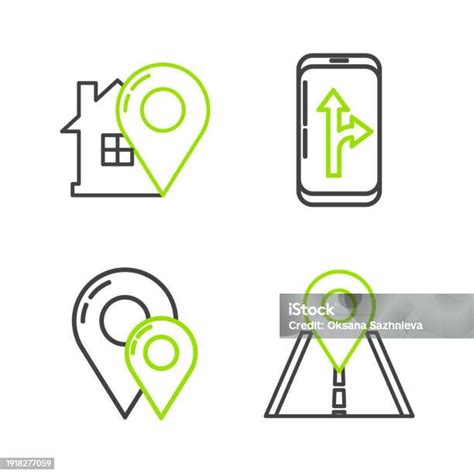 iStock
Credit: Oksana Sazhnieva
1918277059