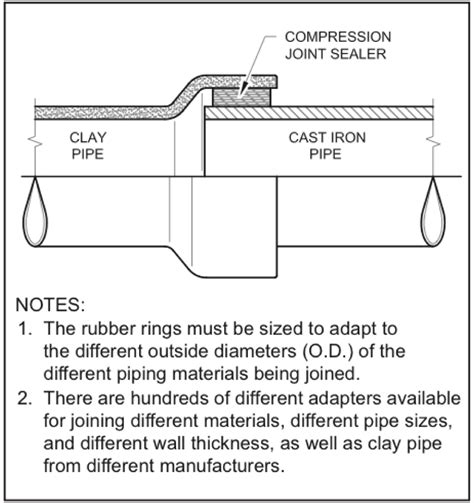 COMPRESSION JOINT SEALER

CLAY PIPE

CAST IRON PIPE

NOTES:
1. The rubber rings must be sized to adapt to the different outside diameters (O.D.) of the different piping materials being joined.
2. There are hundreds of different adapters available for joining different materials, different pipe sizes, and different wall thickness, as well as clay pipe from different manufacturers.