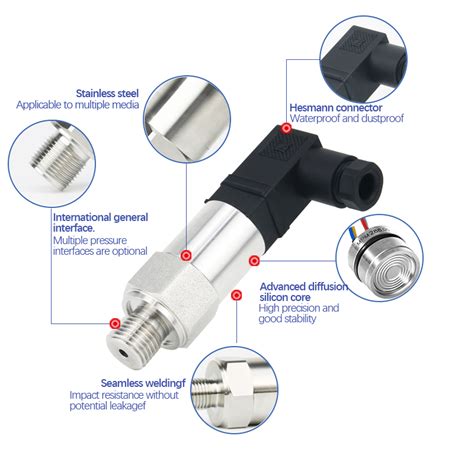 Stainless steel
Applicable to multiple media

Hesmann connector
Waterproof and dustproof

International general interface.
Multiple pressure interfaces are optional

Advanced diffusion silicon core
High precision and good stability

Seamless weldingf
Impact resistance without potential leakagef