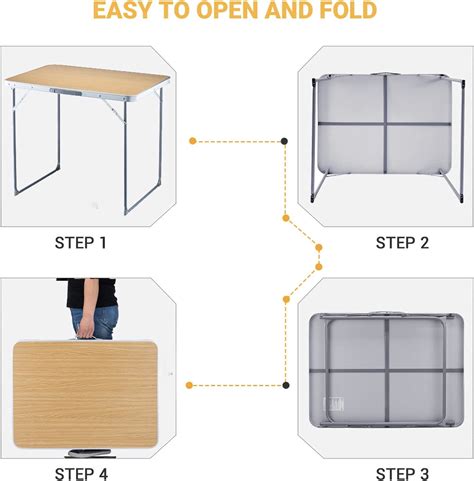 EASY TO OPEN AND FOLD

STEP 1

STEP 2

STEP 4

STEP 3