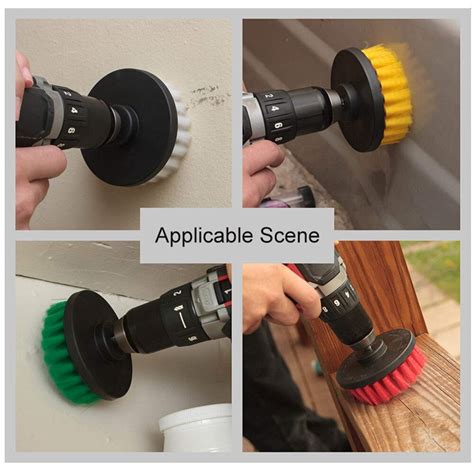 Applicable Scene