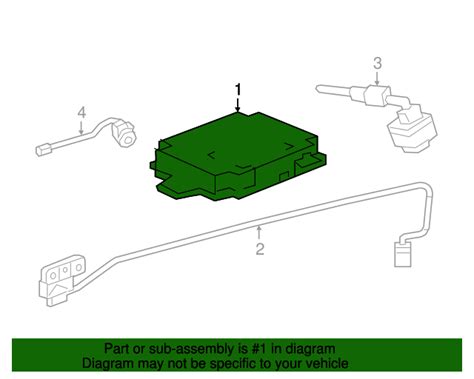 3

1

4

2

Part or sub-assembly is #1 in diagram
Diagram may not be specific to your vehicle