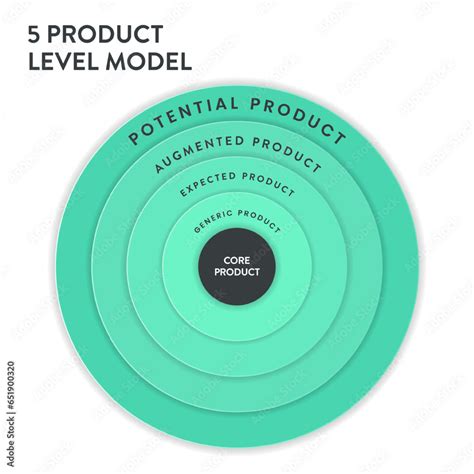 5 PRODUCT LEVEL MODEL

POTENTIAL PRODUCT

AUGMENTED PRODUCT

EXPECTED PRODUCT

GENERIC PRODUCT

CORE PRODUCT

Adobe Stock | #651900320