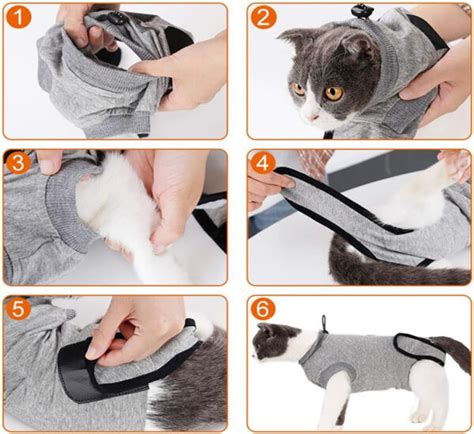 1

2

3

4

5

6