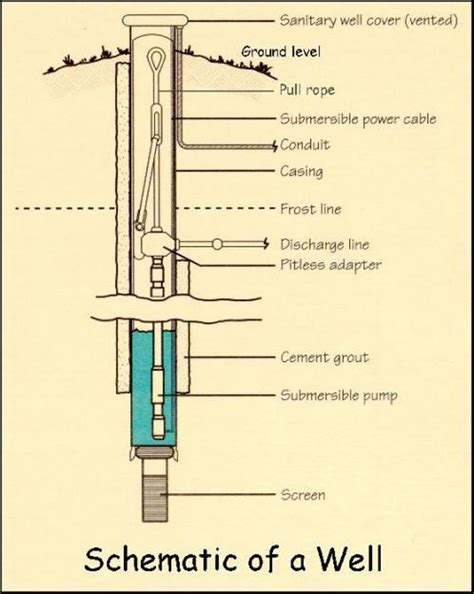 Sanitary well cover (vented)
Ground level
Pull rope
Submersible power cable
Conduit
Casing
Frost line
Discharge line
Pitless adapter
Cement grout
Submersible pump
Screen

Schematic of a Well