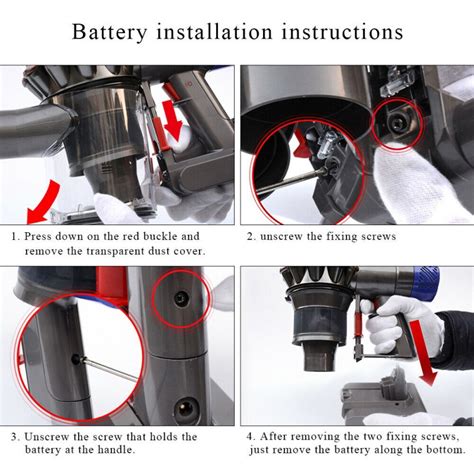 Battery installation instructions

1. Press down on the red buckle and remove the transparent dust cover.

2. unscrew the fixing screws

3. Unscrew the screw that holds the battery at the handle.

4. After removing the two fixing screws, just remove the battery along the bottom.