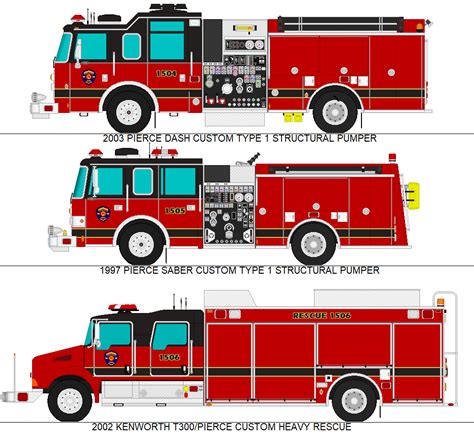 1504

2003 PIERCE DASH CUSTOM TYPE 1 STRUCTURAL PUMPER

1505

1997 PIERCE SABER CUSTOM TYPE 1 STRUCTURAL PUMPER

RESCUE 1506

1506

2002 KENWORTH T300/PIERCE CUSTOM HEAVY RESCUE