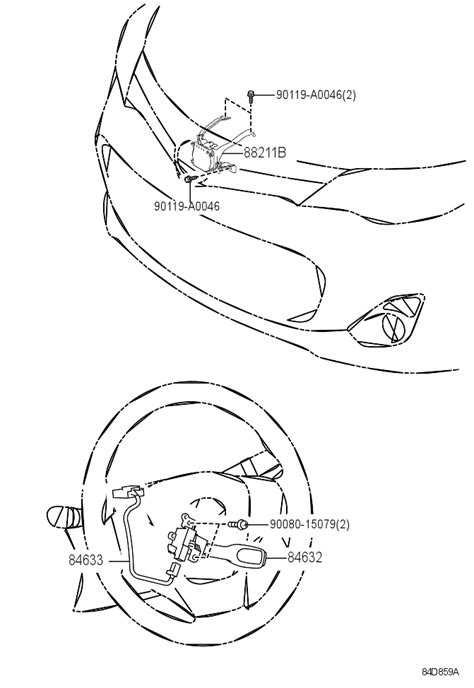 90119-A0046(2)
88211B
90119-A0046
90080-15079(2)
84633
84632
84D859A