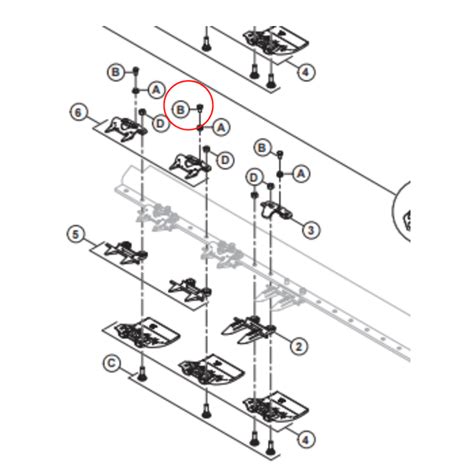 4
B
A
B
6
D
A
D
B
A
D
3
5
2
C
4