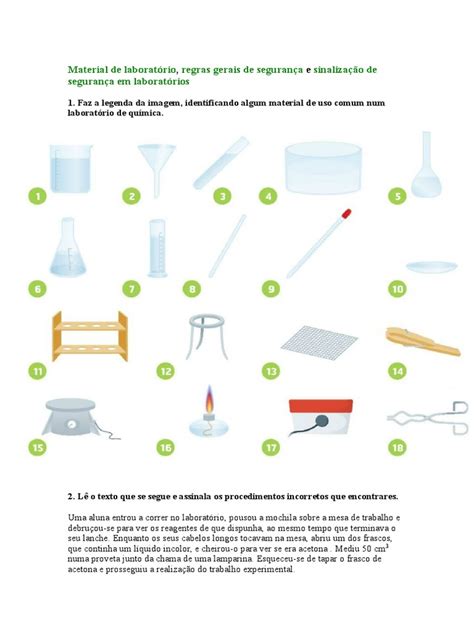 Material de laboratório, regras gerais de segurança e sinalização de segurança em laboratórios

1. Faz a legenda da imagem, identificando algum material de uso comum num laboratório de química.

1 2 3 4 5

6 7 8 9 10

11 12 13 14

15 16 17 18

2. Lê o texto que se segue e assinala os procedimentos incorretos que encontrares.

Uma aluna entrou a correr no laboratório, pousou a mochila sobre a mesa de trabalho e debruçou-se para ver os reagentes de que dispunha, ao mesmo tempo que terminava o seu lanche. Enquanto os seus cabelos longos tocavam na mesa, abriu um dos frascos, que continha um líquido incolor, e cheirou-o para ver se era acetona . Mediu 50 $cm^3$ numa proveta junto da chama de uma lamparina. Esqueceu-se de tapar o frasco de acetona e prosseguiu a realização do trabalho experimental.