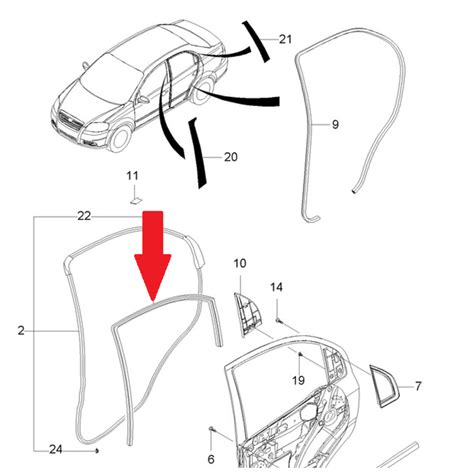 21
9
20
11
22
10
14
2
19
7
24
6