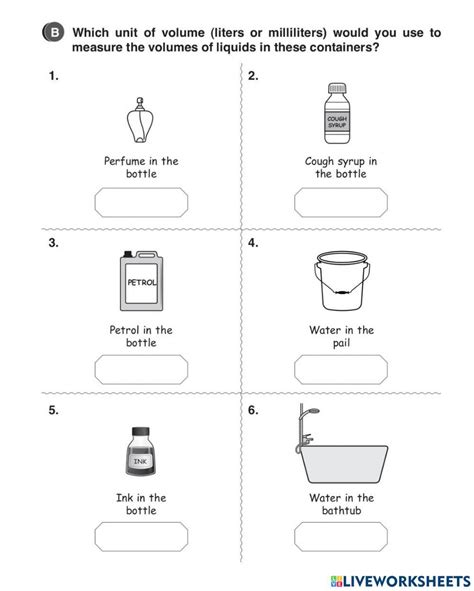 B Which unit of volume (liters or milliliters) would you use to measure the volumes of liquids in these containers?

1.

Perfume in the bottle

2.

COUGH SYRUP

Cough syrup in the bottle

3.

PETROL

Petrol in the bottle

4.

Water in the pail

5.

INK

Ink in the bottle

6.

Water in the bathtub

LIVEWORKSHEETS