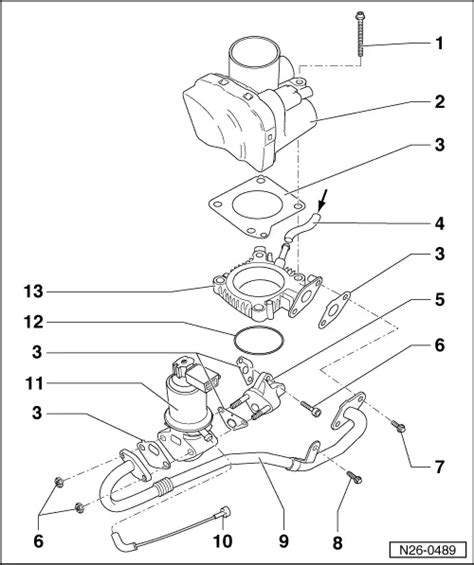 1
2
3
4
3
13
5
12
6
3
11
3
7
6
10
9
8
N26-0489