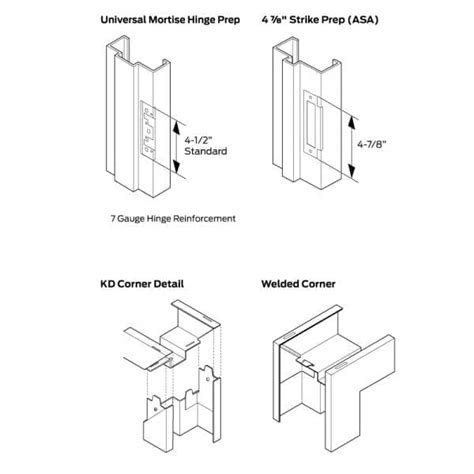 Universal Mortise Hinge Prep

4-1/2"
Standard

7 Gauge Hinge Reinforcement

4 ⅞" Strike Prep (ASA)

4-7/8"

KD Corner Detail

Welded Corner