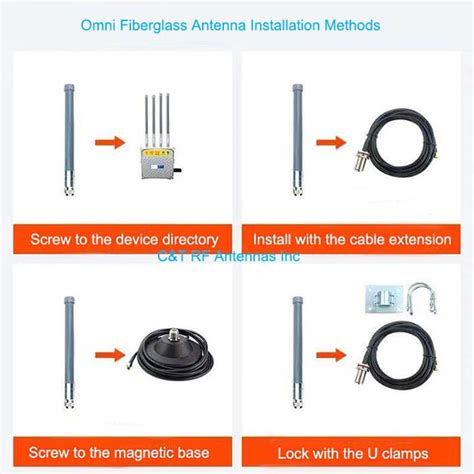 Omni Fiberglass Antenna Installation Methods

Screw to the device directory

Install with the cable extension

C&T RF Antennas Inc

Screw to the magnetic base

Lock with the U clamps