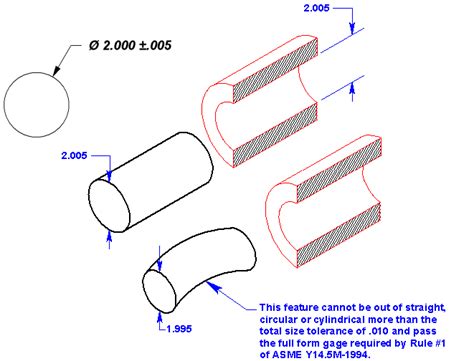 Ø 2.000 ±.005

2.005

2.005

1.995

This feature cannot be out of straight, circular or cylindrical more than the total size tolerance of .010 and pass the full form gage required by Rule #1 of ASME Y14.5M-1994.