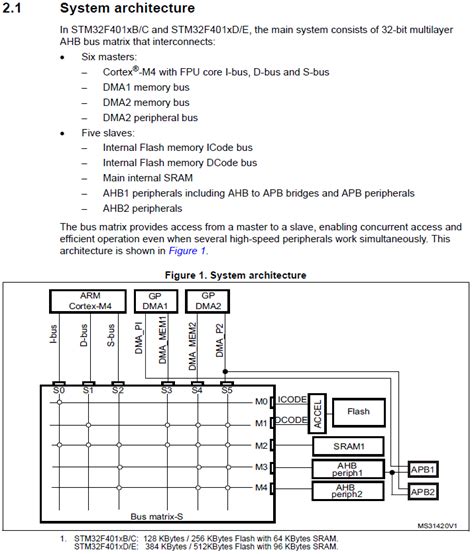 2.1 System architecture

In STM32F401xB/C and STM32F401xD/E, the main system consists of 32-bit multilayer AHB bus matrix that interconnects:

• Six masters:
– Cortex®-M4 with FPU core I-bus, D-bus and S-bus
– DMA1 memory bus
– DMA2 memory bus
– DMA2 peripheral bus
• Five slaves:
– Internal Flash memory ICode bus
– Internal Flash memory DCode bus
– Main internal SRAM
– AHB1 peripherals including AHB to APB bridges and APB peripherals
– AHB2 peripherals

The bus matrix provides access from a master to a slave, enabling concurrent access and efficient operation even when several high-speed peripherals work simultaneously. This architecture is shown in Figure 1.

Figure 1. System architecture

ARM Cortex-M4
GP DMA1
GP DMA2
I-bus
D-bus
S-bus
DMA_PI
DMA_MEM1
DMA_MEM2
DMA_P2
S0
S1
S2
S3
S4
S5
M0
M1
M2
M3
M4
ICODE
DCODE
ACCEL
Flash
SRAM1
AHB periph1
AHB periph2
APB1
APB2
Bus matrix-S
MS31420V1

1. STM32F401xB/C: 128 KBytes / 256 KBytes Flash with 64 KBytes SRAM.
STM32F401xD/E: 384 KBytes / 512KBytes Flash with 96 KBytes SRAM.